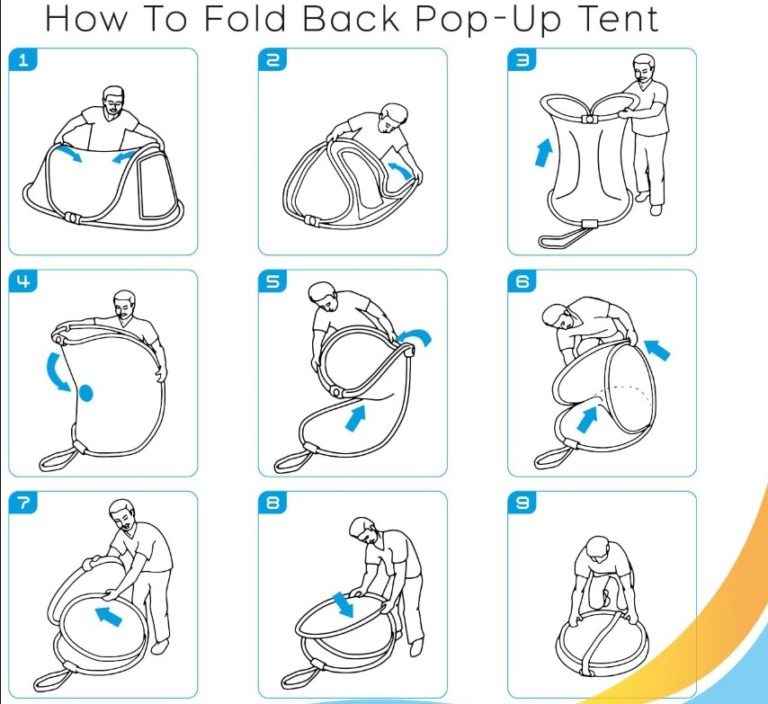 How To Fold Back Pop-Up Tent

1

2

3

4

5

6

7

8

9